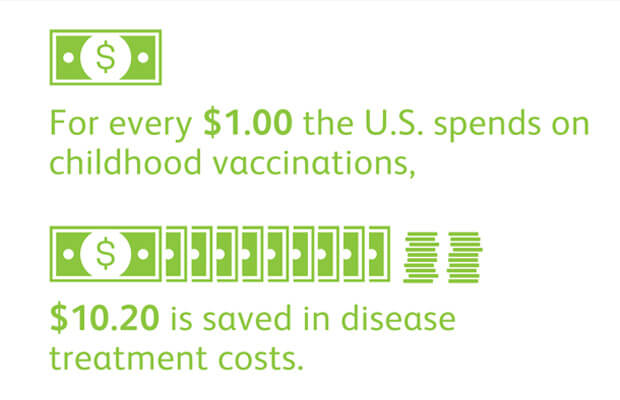 $

For every $1.00 the U.S. spends on childhood vaccinations,

$

$10.20 is saved in disease treatment costs.