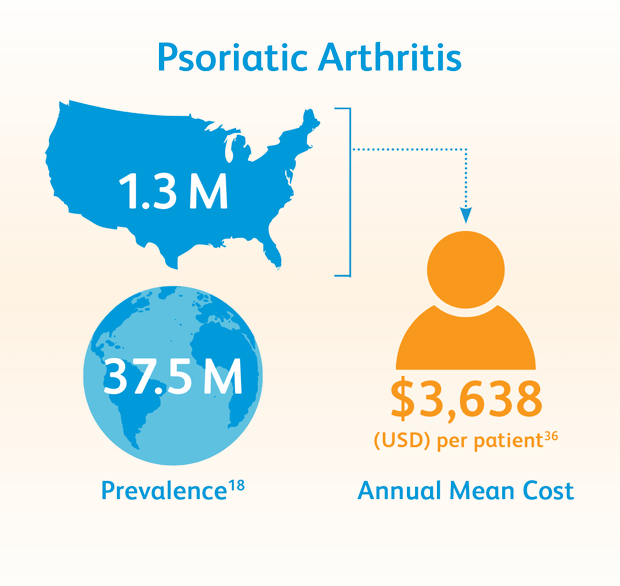 Psoriatic Arthritis

1.3 M

37.5 M

Prevalence$^{18}$

\$3,638

(USD) per patient$^{36}$

Annual Mean Cost