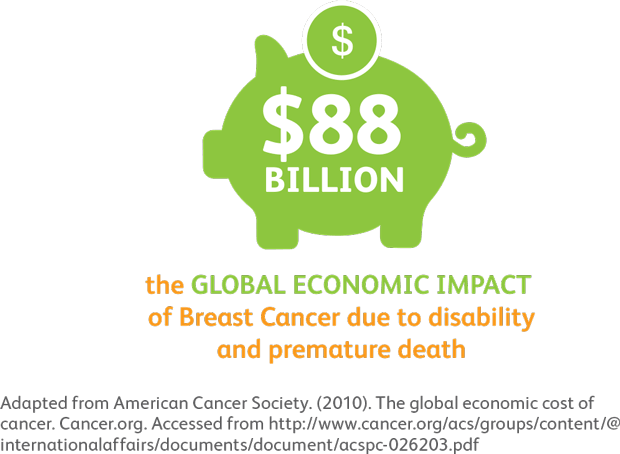 $

$88
BILLION

the GLOBAL ECONOMIC IMPACT of Breast Cancer due to disability and premature death

Adapted from American Cancer Society. (2010). The global economic cost of cancer. Cancer.org. Accessed from http://www.cancer.org/acs/groups/content/@internationalaffairs/documents/document/acspc-026203.pdf