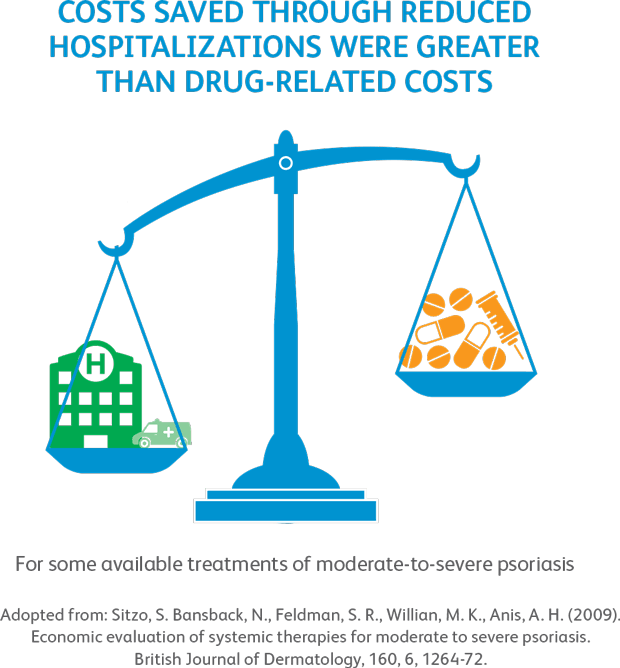 COSTS SAVED THROUGH REDUCED HOSPITALIZATIONS WERE GREATER THAN DRUG-RELATED COSTS

H

For some available treatments of moderate-to-severe psoriasis

Adopted from: Sitzo, S. Bansback, N., Feldman, S. R., Willian, M. K., Anis, A. H. (2009). Economic evaluation of systemic therapies for moderate to severe psoriasis. British Journal of Dermatology, 160, 6, 1264-72.