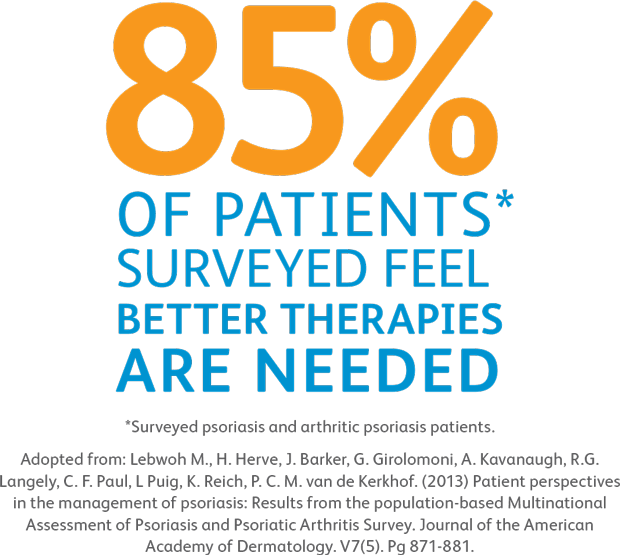 85%
OF PATIENTS*
SURVEYED FEEL
BETTER THERAPIES
ARE NEEDED

*Surveyed psoriasis and arthritic psoriasis patients.

Adopted from: Lebwoh M., H. Herve, J. Barker, G. Girolomoni, A. Kavanaugh, R.G. Langely, C. F. Paul, L Puig, K. Reich, P. C. M. van de Kerkhof. (2013) Patient perspectives in the management of psoriasis: Results from the population-based Multinational Assessment of Psoriasis and Psoriatic Arthritis Survey. Journal of the American Academy of Dermatology. V7(5). Pg 871-881.